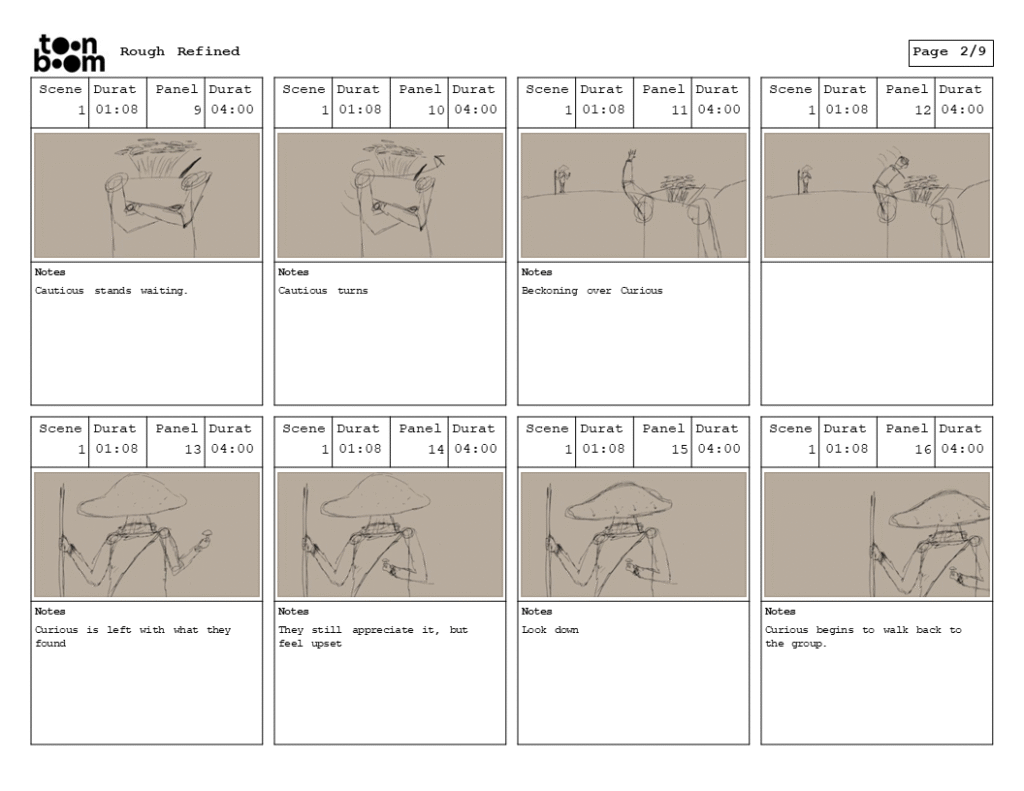 toon boom Rough Refined

Page 2/9

| Scene | Durat | Panel | Durat |
|---|---|---|---|
| 1 | 01:08 | 9 | 04:00 |

Notes
Cautious stands waiting.

| Scene | Durat | Panel | Durat |
|---|---|---|---|
| 1 | 01:08 | 10 | 04:00 |

Notes
Cautious turns

| Scene | Durat | Panel | Durat |
|---|---|---|---|
| 1 | 01:08 | 11 | 04:00 |

Notes
Beckoning over Curious

| Scene | Durat | Panel | Durat |
|---|---|---|---|
| 1 | 01:08 | 12 | 04:00 |

| Scene | Durat | Panel | Durat |
|---|---|---|---|
| 1 | 01:08 | 13 | 04:00 |

Notes
Curious is left with what they found

| Scene | Durat | Panel | Durat |
|---|---|---|---|
| 1 | 01:08 | 14 | 04:00 |

Notes
They still appreciate it, but feel upset

| Scene | Durat | Panel | Durat |
|---|---|---|---|
| 1 | 01:08 | 15 | 04:00 |

Notes
Look down

| Scene | Durat | Panel | Durat |
|---|---|---|---|
| 1 | 01:08 | 16 | 04:00 |

Notes
Curious begins to walk back to the group.